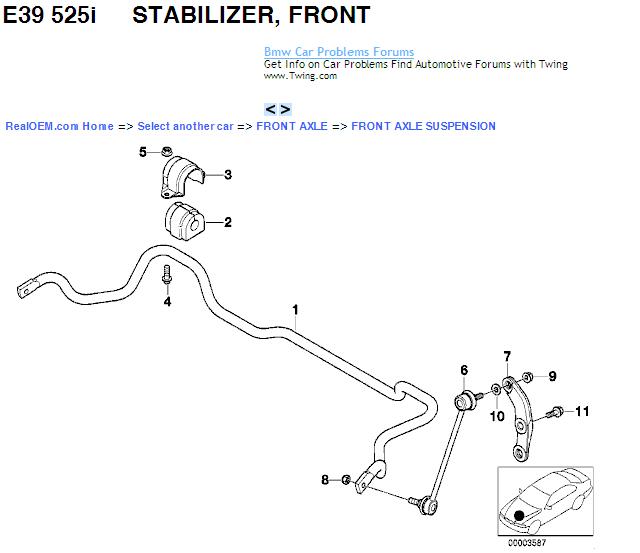 E39 525i STABILIZER, FRONT

Bmw Car Problems Forums
Get Info on Car Problems Find Automotive Forums with Twing
www.Twing.com

< >

RealOEM.com Home => Select another car => FRONT AXLE => FRONT AXLE SUSPENSION

5
3
2
4
1
6
7
9
10
11
8
00003587