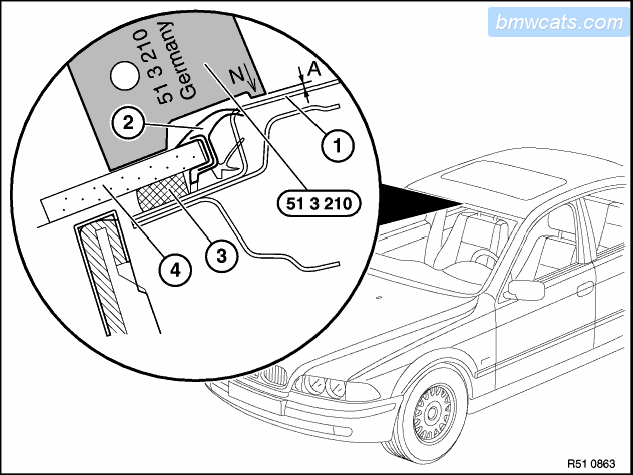 bmwcats.com

51 3 210
Germany

N

A

2

1

51 3 210

3

4

R51 0863