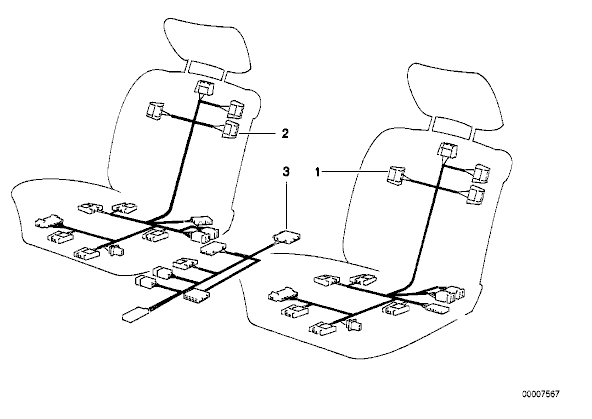 2

3

1

00007567