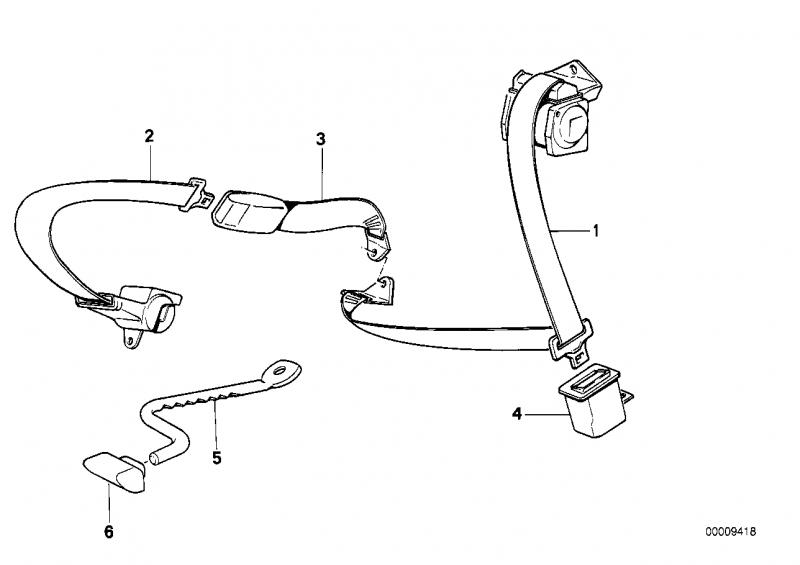 2
3
1
4
5
6
00009418