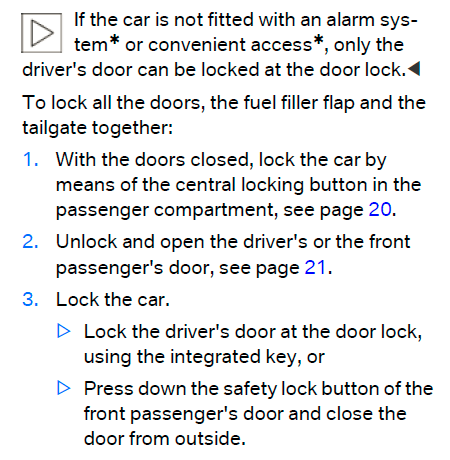 If the car is not fitted with an alarm system* or convenient access*, only the driver's door can be locked at the door lock.◀

To lock all the doors, the fuel filler flap and the tailgate together:

1. With the doors closed, lock the car by means of the central locking button in the passenger compartment, see page 20.
2. Unlock and open the driver's or the front passenger's door, see page 21.
3. Lock the car.
▷ Lock the driver's door at the door lock, using the integrated key, or
▷ Press down the safety lock button of the front passenger's door and close the door from outside.