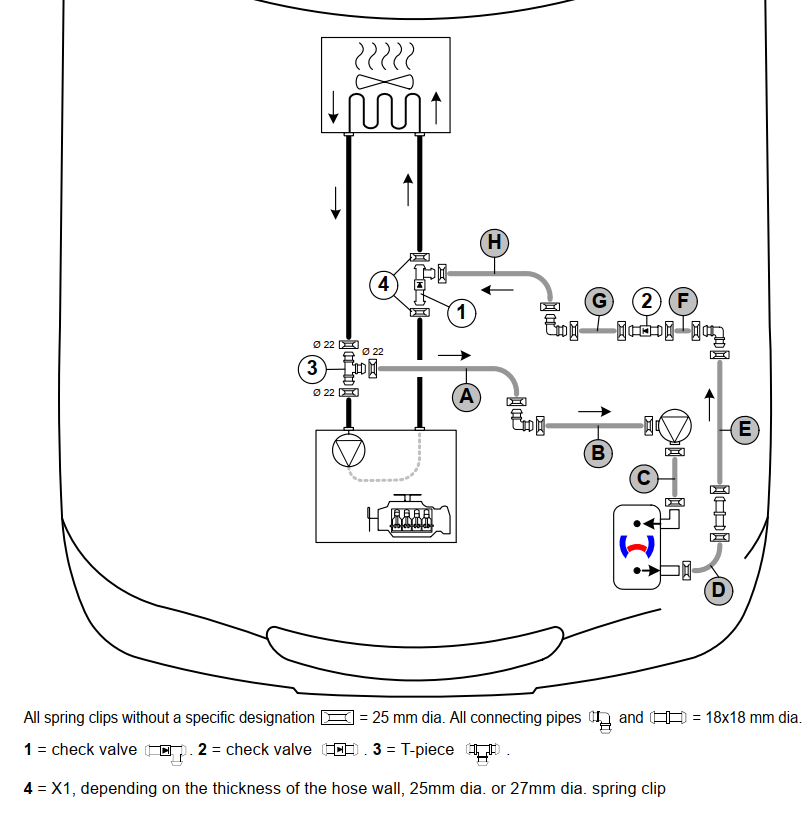 H

4

1

G 2 F

Ø 22

Ø 22

3

Ø 22

A

B

E

C

D

All spring clips without a specific designation = 25 mm dia. All connecting pipes and = 18x18 mm dia.

**1** = check valve . **2** = check valve . **3** = T-piece .

**4** = X1, depending on the thickness of the hose wall, 25mm dia. or 27mm dia. spring clip