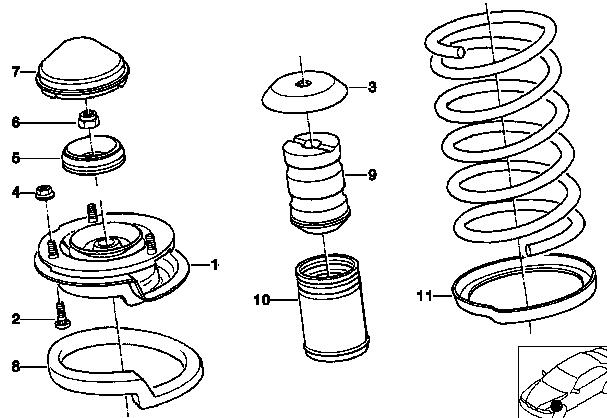 7
6
5
4
1
2
8
3
9
10
11