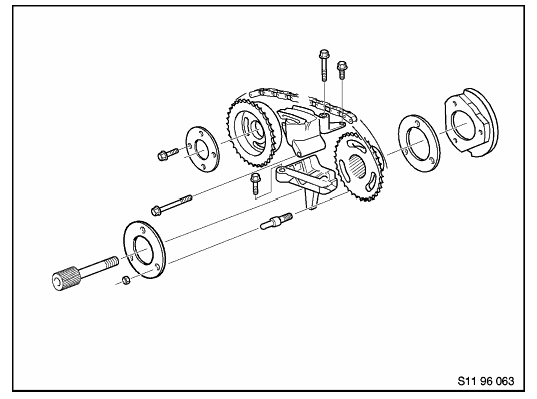 S11 96 063