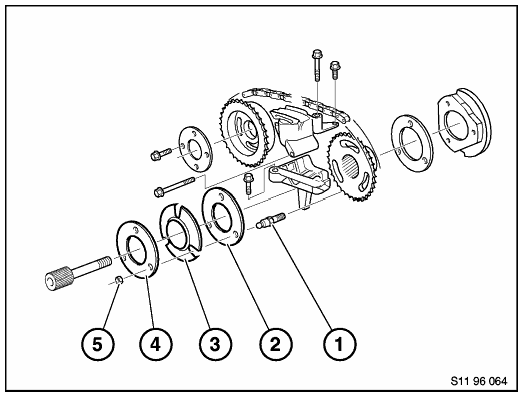 5 4 3 2 1

S11 96 064