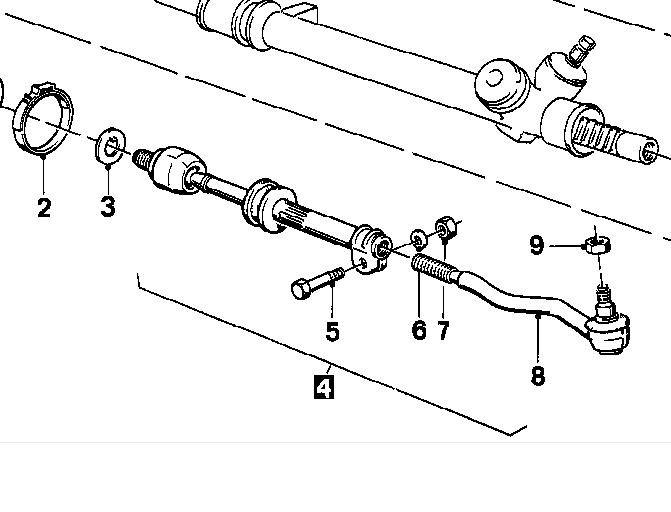 2
3
9
5
6
7
8
4