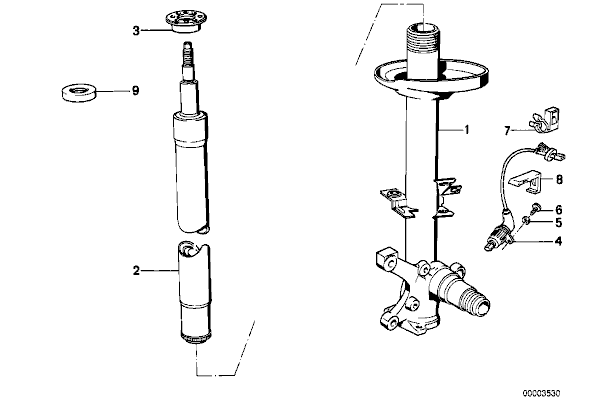 3
9
2
1
7
8
6
5
4
00003530