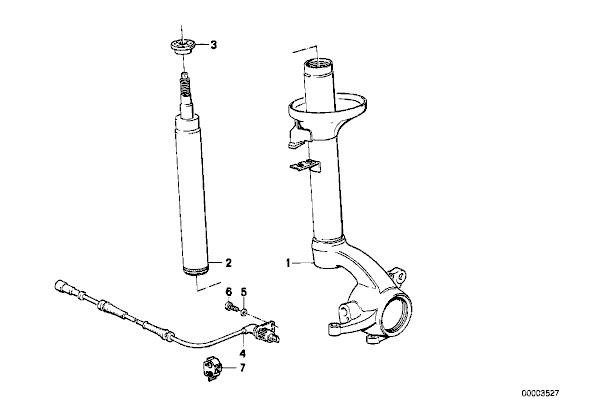 3
2
1
6
5
4
7
00003527