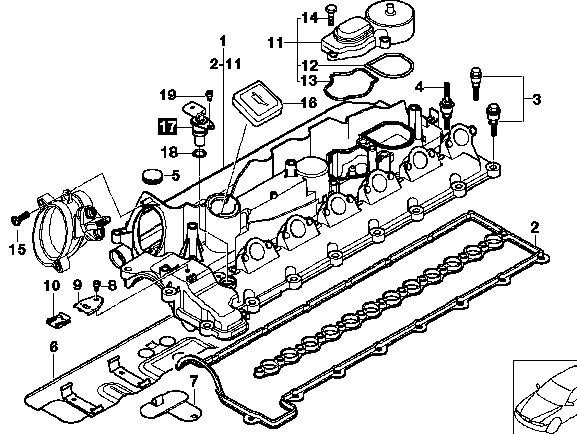 14
11
12
13
1
2-11
4
3
19
16
17
18
5
15
2
10
9
8
6
7