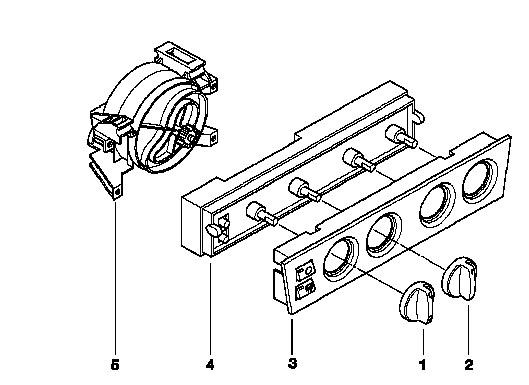 5
4
3
1
2