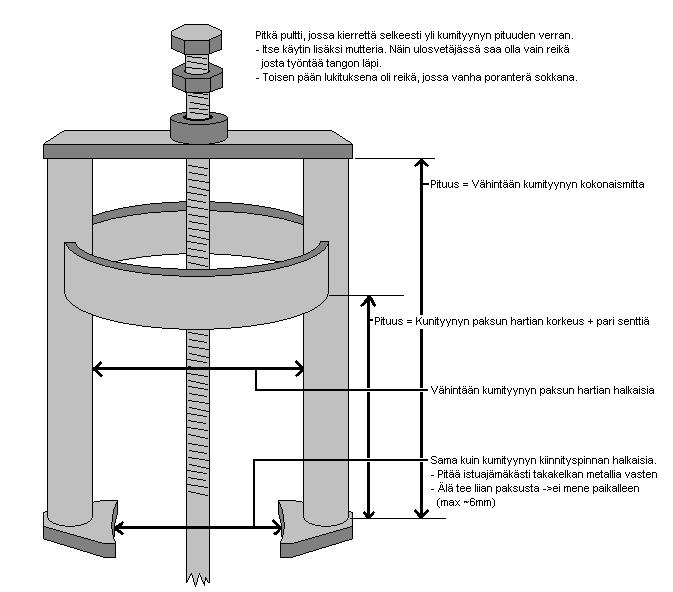 Pitkä pultti, jossa kierrettä selkeesti yli kumityynyn pituuden verran.
- Itse käytin lisäksi mutteria. Näin ulosvetäjässä saa olla vain reikä josta työntää tangon läpi.
- Toisen pään lukituksena oli reikä, jossa vanha poranterä sokkana.

Pituus = Vähintään kumityynyn kokonaismitta

Pituus = Kunityynyn paksun hartian korkeus + pari senttiä

Vähintään kumityynyn paksun hartian halkaisia

Sama kuin kumityynyn kiinnityspinnan halkaisia.
- Pitää istuajämäkästi takakelkan metallia vasten
- Älä tee liian paksusta ->ei mene paikalleen (max ~6mm)