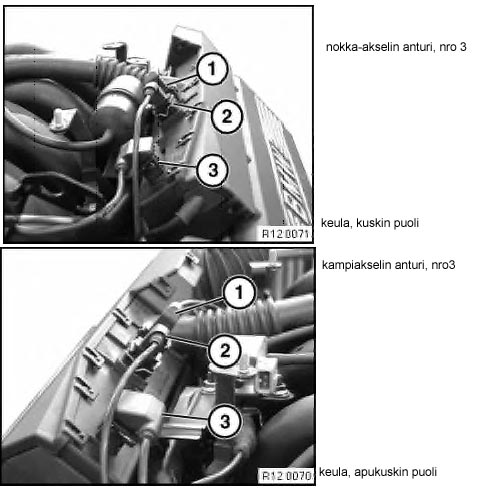 1
2
3
R12 0071

nokka-akselin anturi, nro 3

keula, kuskin puoli

1
2
3
R12 0070

kampiakselin anturi, nro3

keula, apukuskin puoli