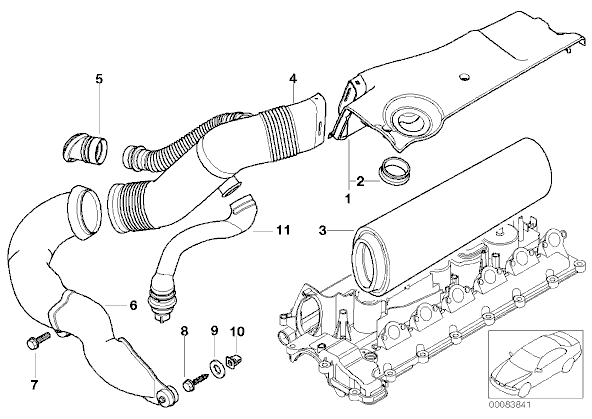 5
4
2
1
11
3
6
8
9
10
7
00083841