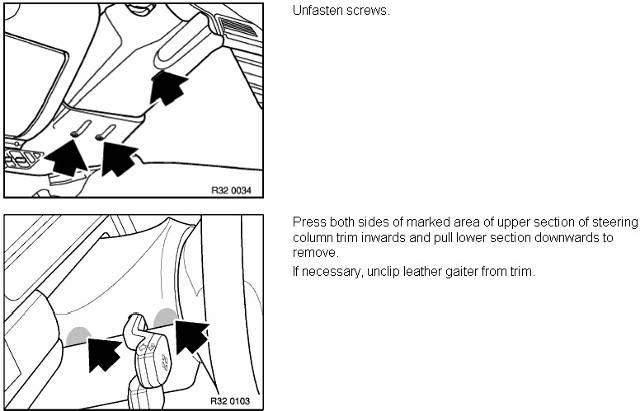 R32 0034

Unfasten screws.

R32 0103

Press both sides of marked area of upper section of steering column trim inwards and pull lower section downwards to remove.

If necessary, unclip leather gaiter from trim.