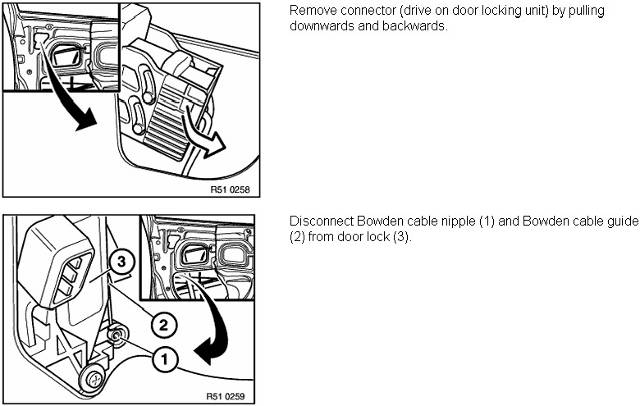 R51 0258

Remove connector (drive on door locking unit) by pulling downwards and backwards.

3

2

1

R51 0259

Disconnect Bowden cable nipple (1) and Bowden cable guide (2) from door lock (3).