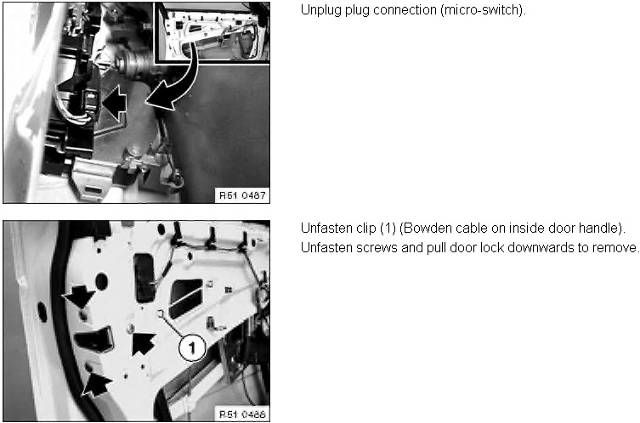 R51 0487

Unplug plug connection (micro-switch).

1

R51 0486

Unfasten clip (1) (Bowden cable on inside door handle). Unfasten screws and pull door lock downwards to remove.