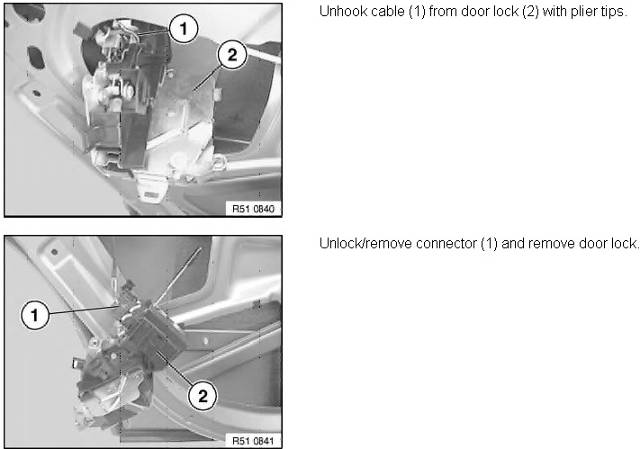 1

2

R51 0840

Unhook cable (1) from door lock (2) with plier tips.

1

2

R51 0841

Unlock/remove connector (1) and remove door lock.