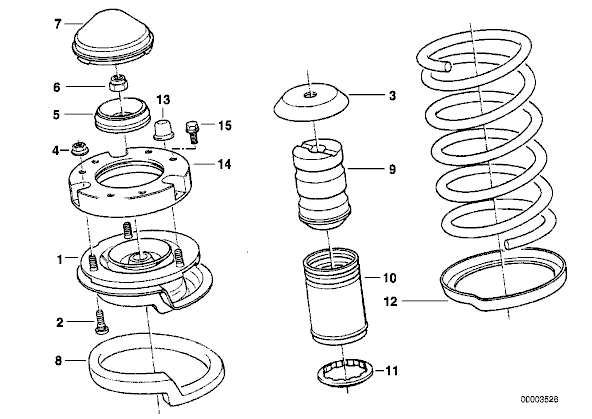 7
6
5
13
15
4
14
1
2
8
3
9
10
11
12
00003526