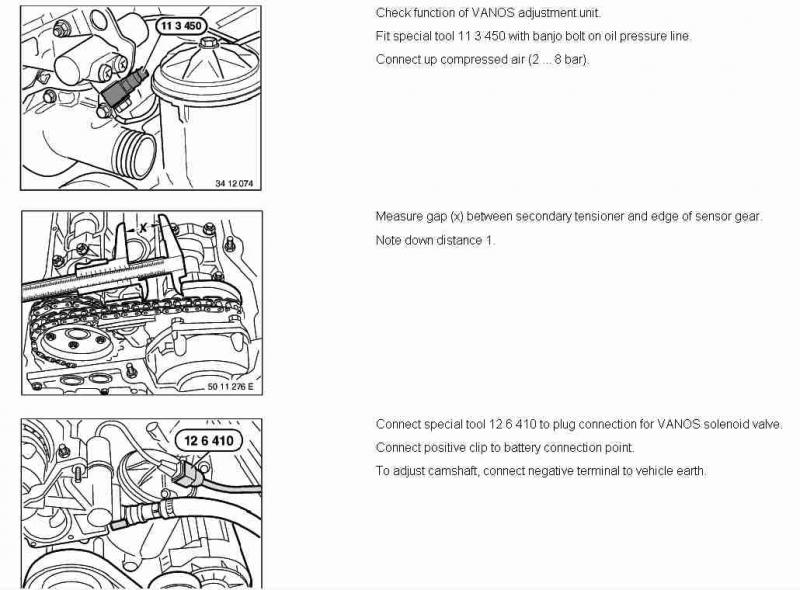 11 3 450

34 12 074

Check function of VANOS adjustment unit.

Fit special tool 11 3 450 with banjo bolt on oil pressure line.

Connect up compressed air (2 ... 8 bar).

X

50 11 276 E

Measure gap (x) between secondary tensioner and edge of sensor gear.

Note down distance 1.

12 6 410

Connect special tool 12 6 410 to plug connection for VANOS solenoid valve.

Connect positive clip to battery connection point.

To adjust camshaft, connect negative terminal to vehicle earth.