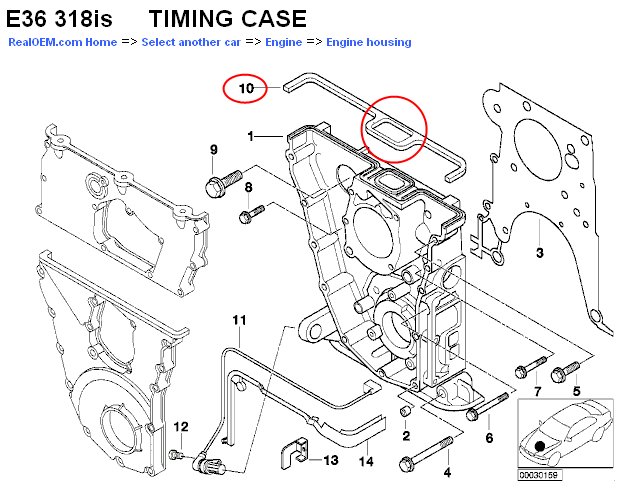 E36 318is TIMING CASE

RealOEM.com Home => Select another car => Engine => Engine housing

10

1

9

8

3

11

7

5

12

2

6

13

14

4

00030159