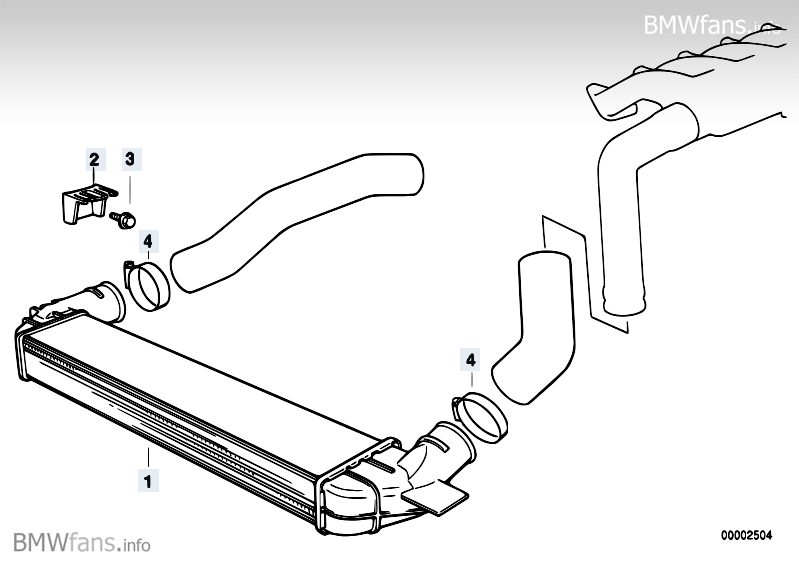 BMWfans.info

2
3
4
4
1

BMWfans.info
00002504