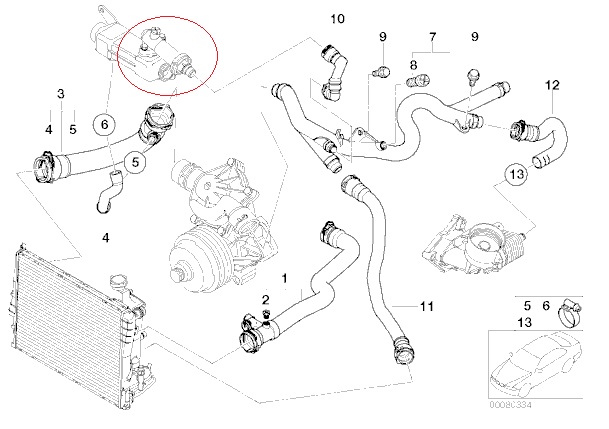 10
9
7
9
8
12
3
4
5
6
5
13
4
1
2
11
5
6
13
0008C334