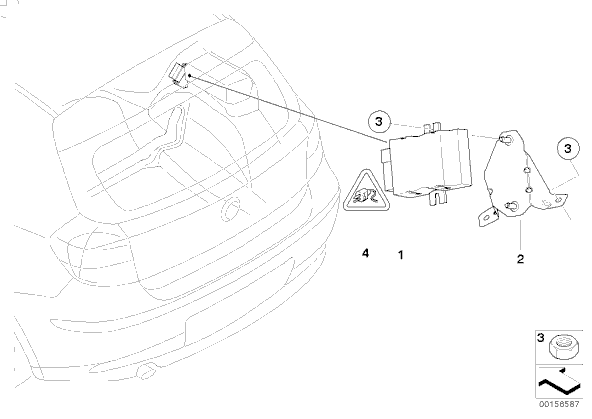 3
3
4
1
2
3
00158587