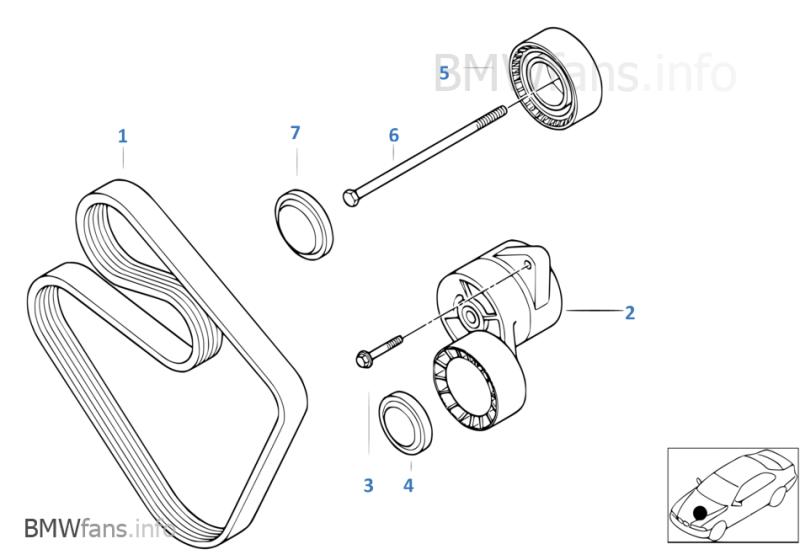 BMWfans.info

5

1

7

6

2

3

4

BMWfans.info