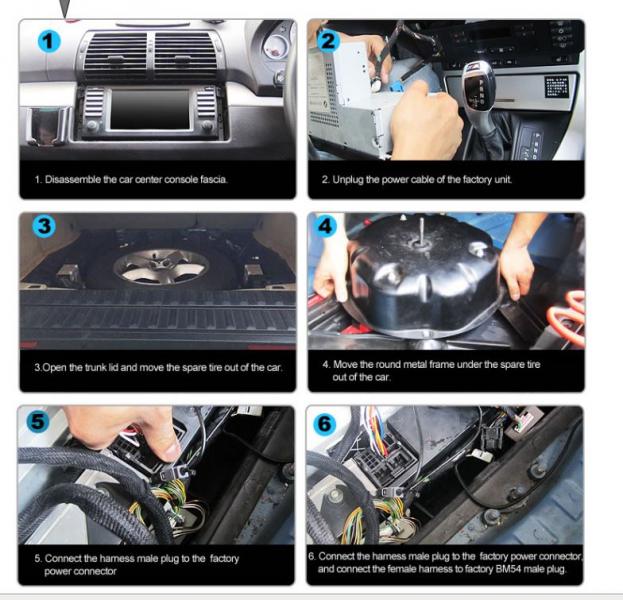 1

1. Disassemble the car center console fascia.

2

2. Unplug the power cable of the factory unit.

3

3.Open the trunk lid and move the spare tire out of the car.

4

4. Move the round metal frame under the spare tire out of the car.

5

5. Connect the harness male plug to the factory power connector

6

6. Connect the harness male plug to the factory power connector, and connect the female harness to factory BM54 male plug.