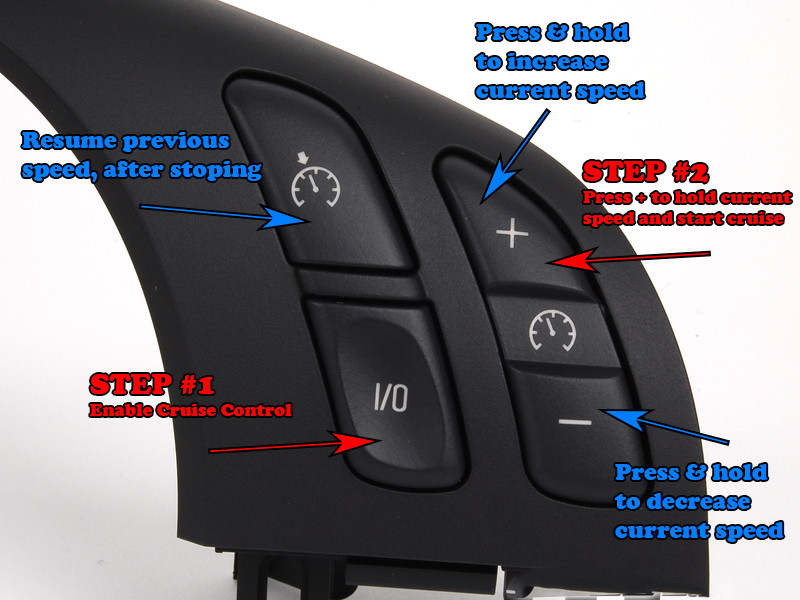 Press & hold to increase current speed

Resume previous speed, after stoping

STEP #2
Press + to hold current speed and start cruise

+

STEP #1
Enable Cruise Control

I/O

—

Press & hold to decrease current speed