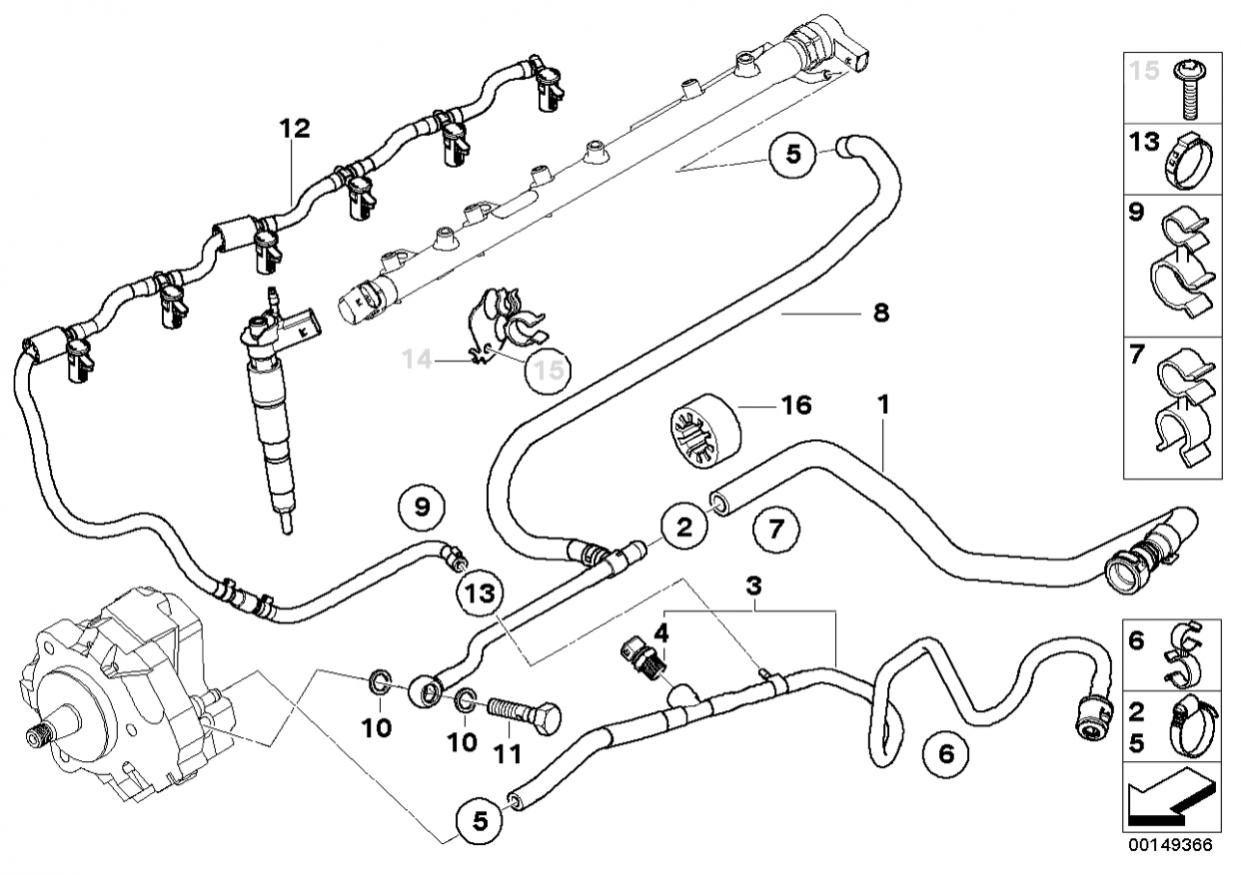 12
5
8
14
15
16
1
9
2
7
13
3
4
10
10
11
6
5
15
13
9
7
6
2
5
00149366