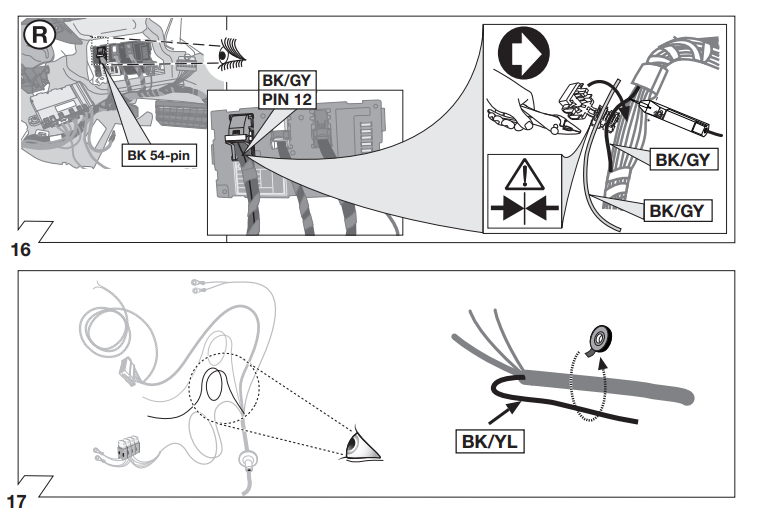 R

BK 54-pin

BK/GY
PIN 12

BK/GY

BK/GY

16

BK/YL

17