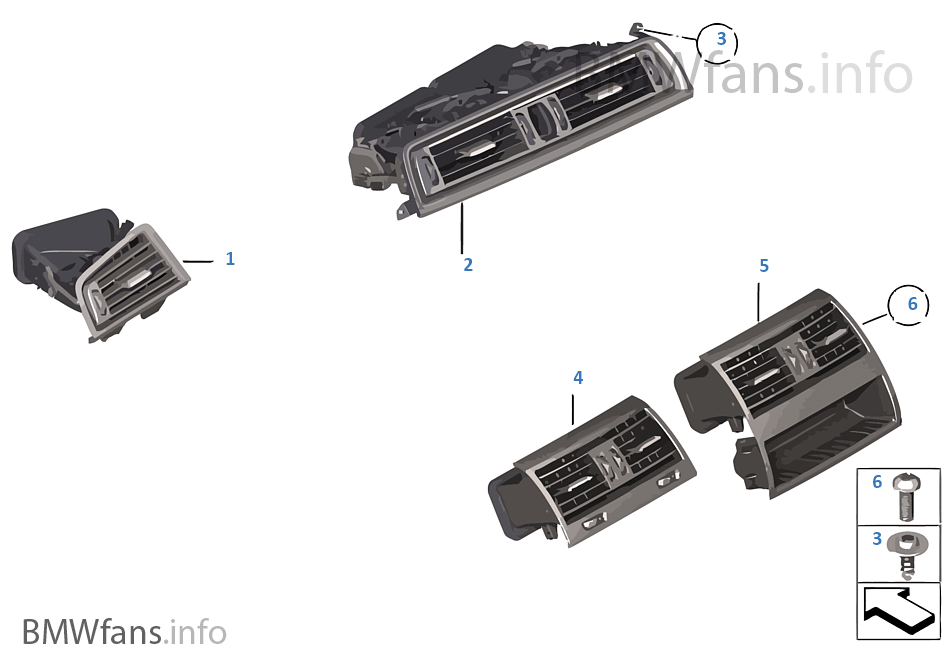 3
BMWfans.info
1
2
5
6
4
6
3
BMWfans.info