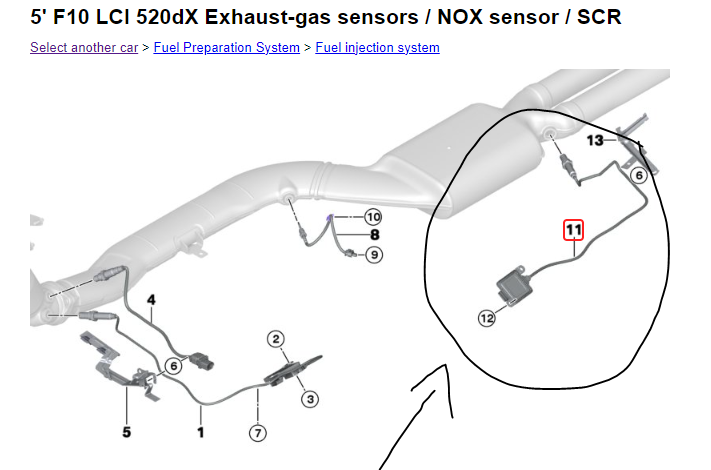 5' F10 LCI 520dX Exhaust-gas sensors / NOX sensor / SCR

Select another car > Fuel Preparation System > Fuel injection system

13
6
10
8
9
11
12
4
2
6
3
5
1
7