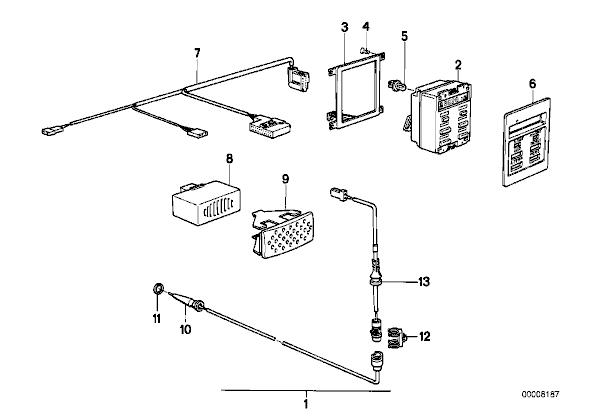 7
3
4
5
2
6
8
9
13
11
10
12
1
00006167