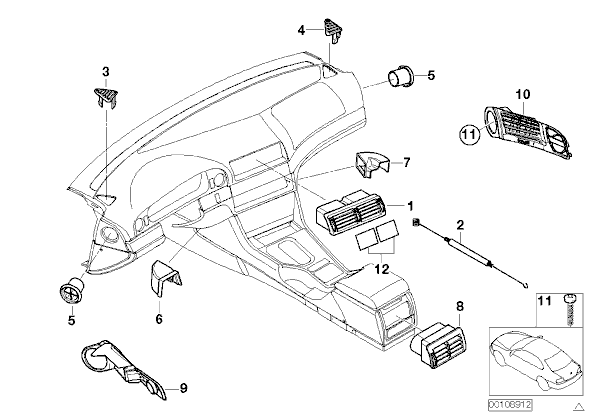 4
3
5
10
11
7
1
2
12
5
6
8
11
9
00108912