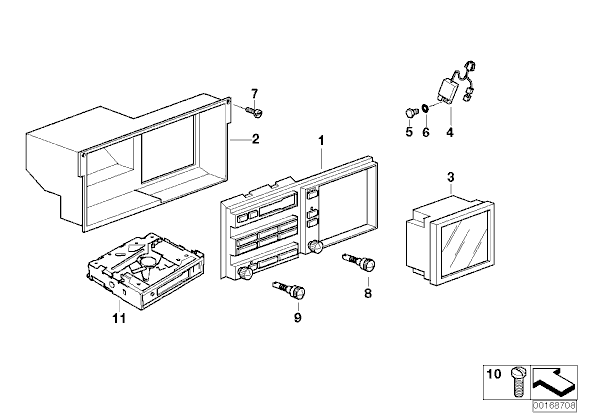 7
2
1
5 6 4
3
8
9
11
10
00168708