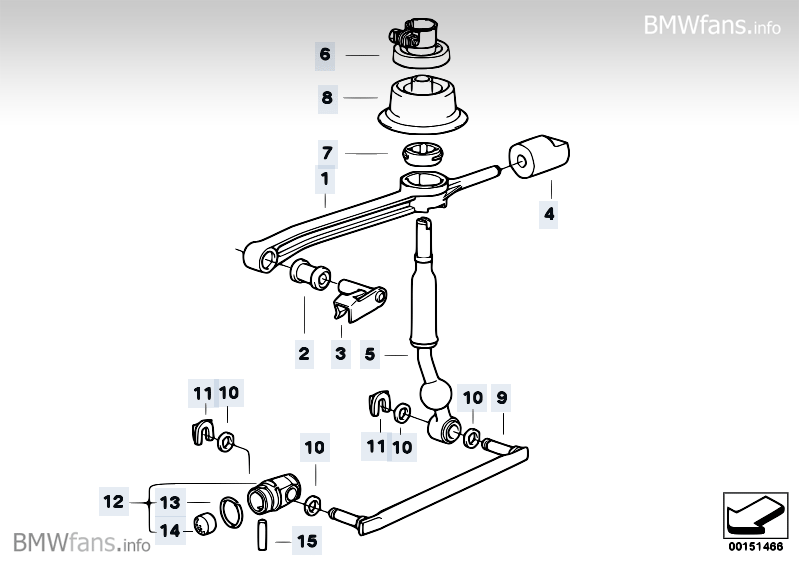 BMWfans.info

6

8

7

1

4

2

3

5

11 10

10 9

11 10

10

12

13

14

15

BMWfans.info

00151466