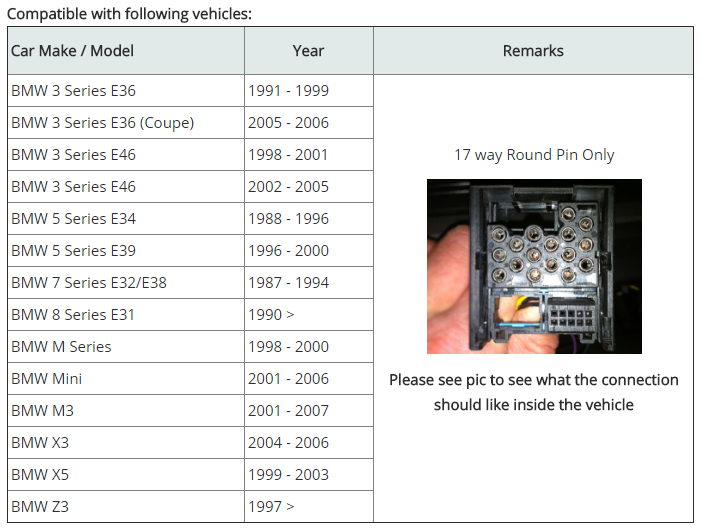 Compatible with following vehicles:

| Car Make / Model | Year | Remarks |
|---|---|---|
| BMW 3 Series E36 | 1991 - 1999 | 17 way Round Pin Only Please see pic to see what the connection should like inside the vehicle |
| BMW 3 Series E36 (Coupe) | 2005 - 2006 | |
| BMW 3 Series E46 | 1998 - 2001 | |
| BMW 3 Series E46 | 2002 - 2005 | |
| BMW 5 Series E34 | 1988 - 1996 | |
| BMW 5 Series E39 | 1996 - 2000 | |
| BMW 7 Series E32/E38 | 1987 - 1994 | |
| BMW 8 Series E31 | 1990 > | |
| BMW M Series | 1998 - 2000 | |
| BMW Mini | 2001 - 2006 | |
| BMW M3 | 2001 - 2007 | |
| BMW X3 | 2004 - 2006 | |
| BMW X5 | 1999 - 2003 | |
| BMW Z3 | 1997 > | |