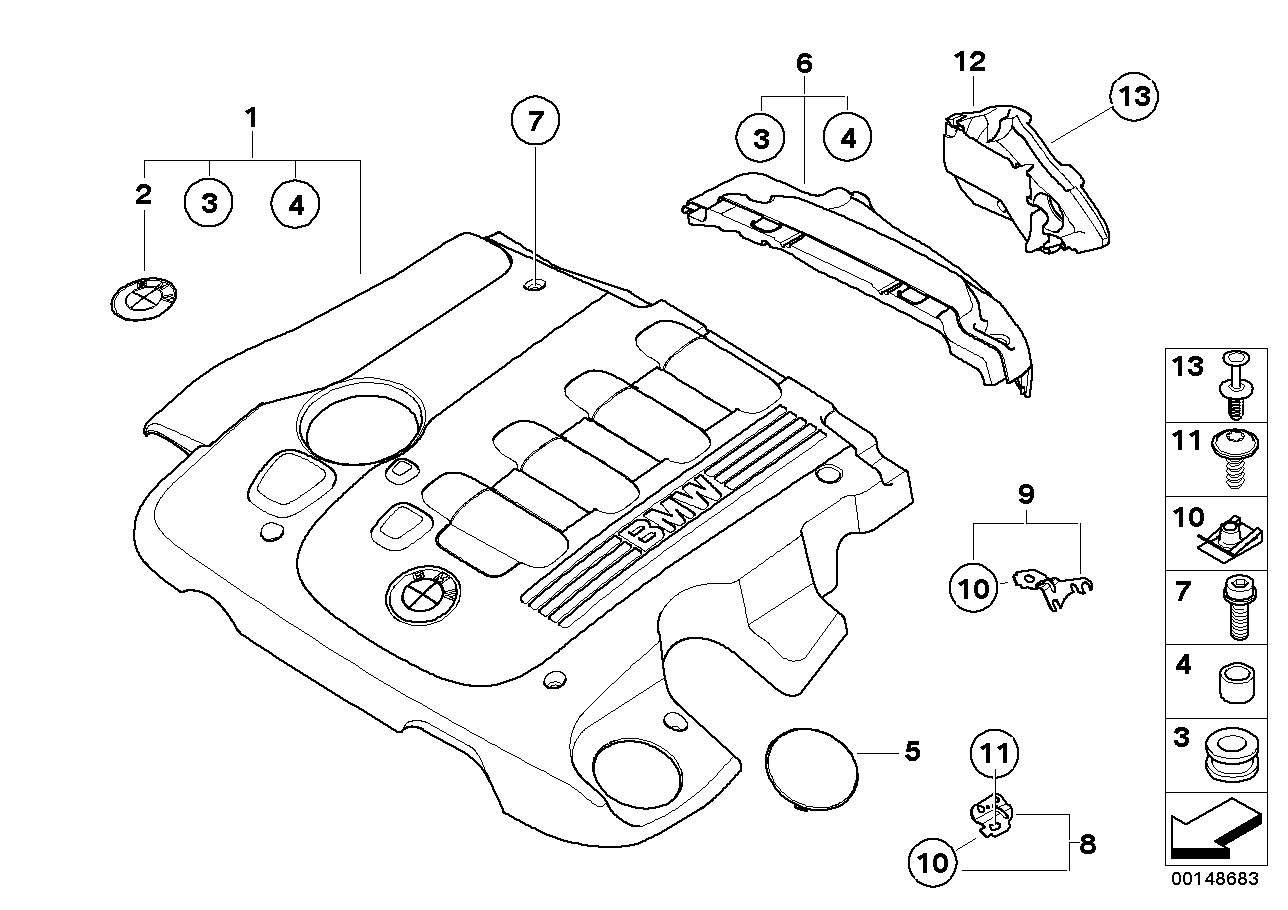 1
2
3
4
7
6
3
4
12
13
BMW
9
10
5
11
10
8
13
11
10
7
4
3
00148683