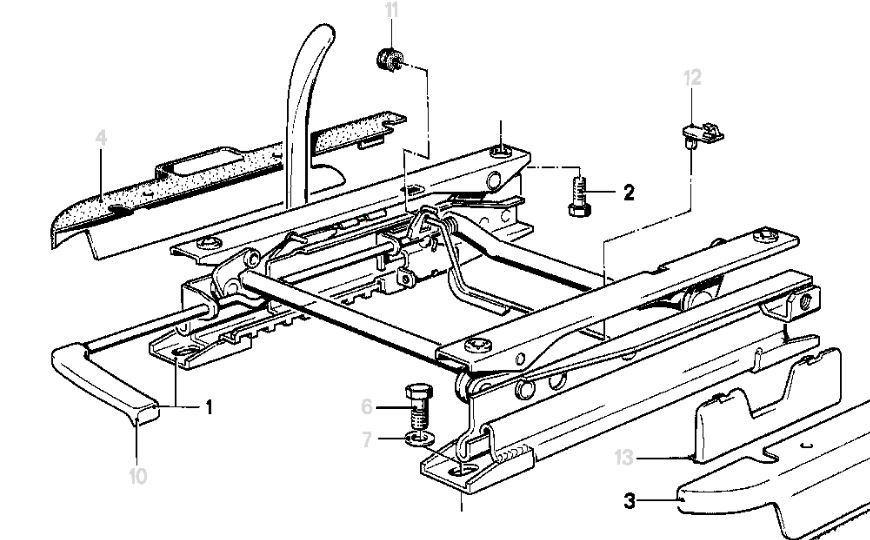 11
12
4
2
1
6
7
10
13
3