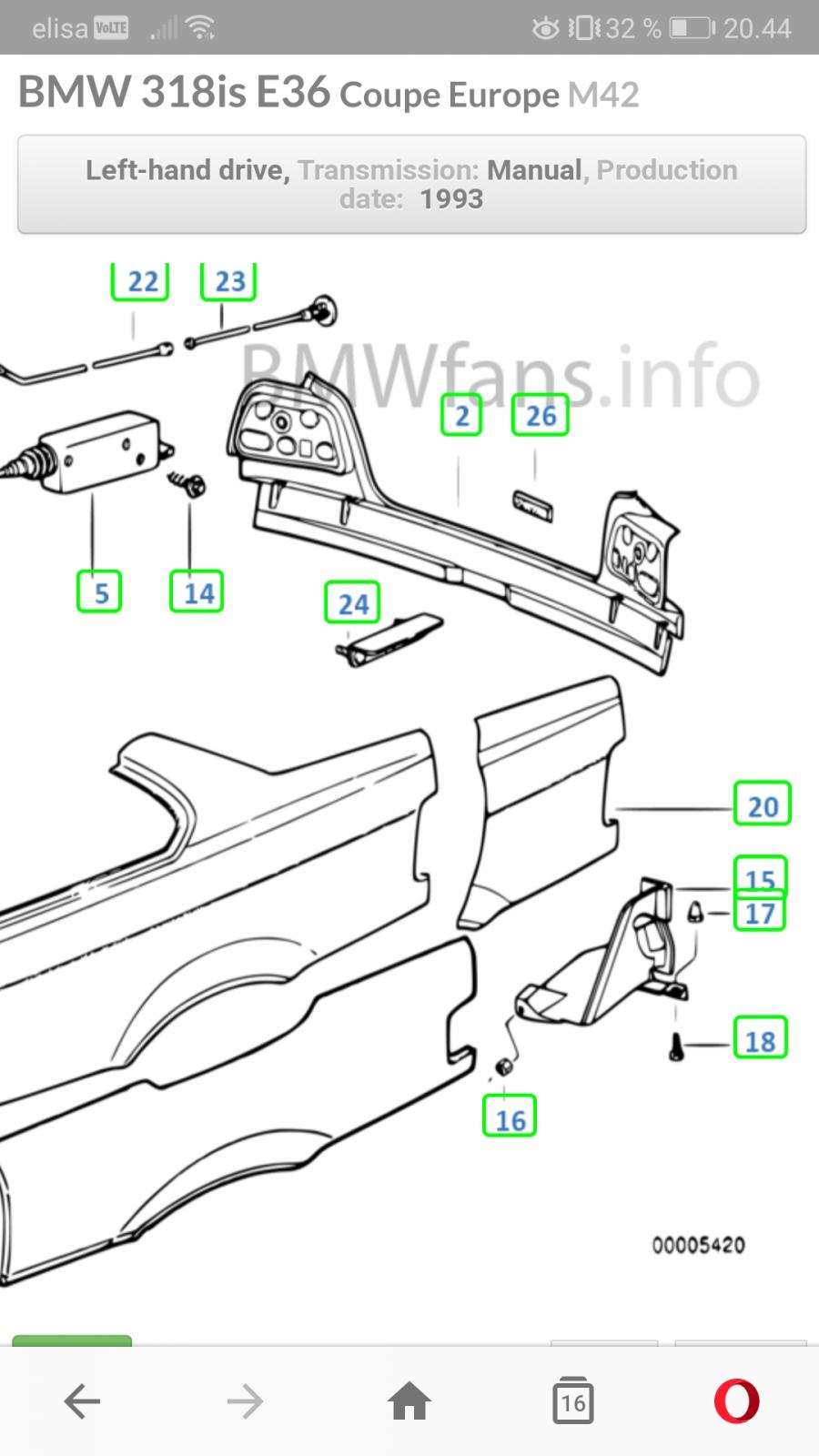 elisa VoLTE 32 % 20.44

BMW 318is E36 Coupe Europe M42

Left-hand drive, Transmission: Manual, Production date: 1993

22 23

BMWfans.info

2 26

5 14

24

20

15

17

18

16

00005420

16