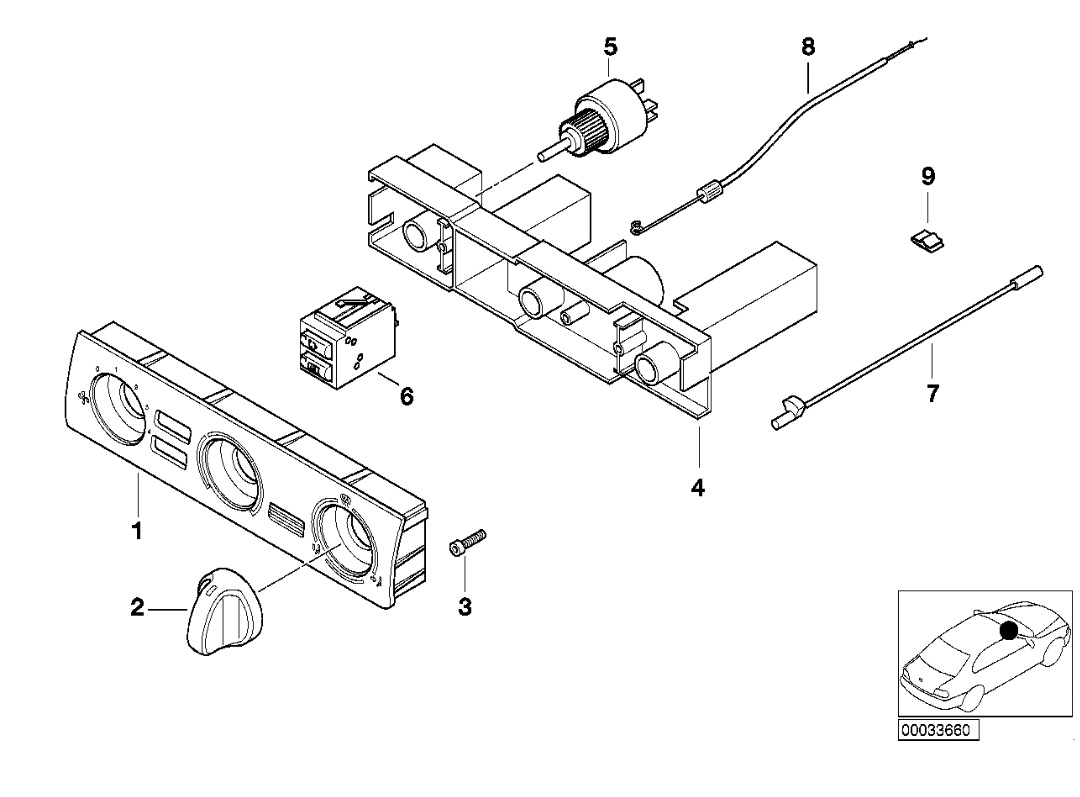 5
8
9
6
7
4
1
3
2
00033660