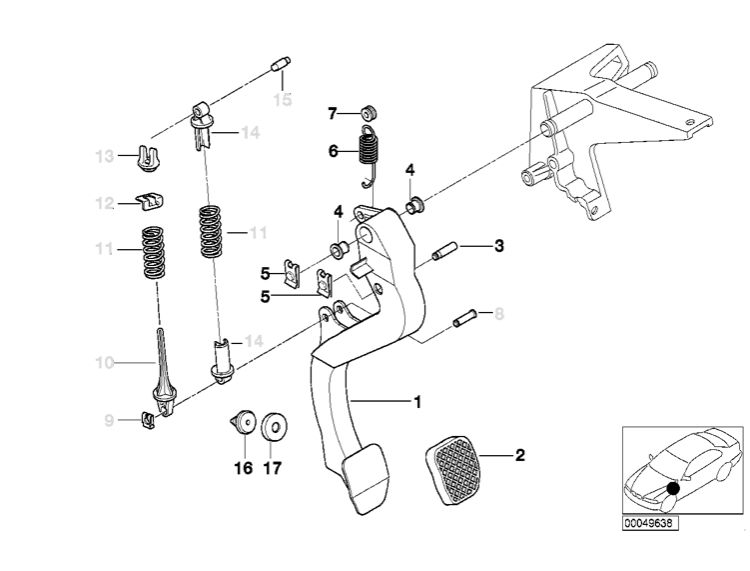 15
7
14
13
6
4
12
4
11
11
3
5
5
8
14
10
1
9
16
17
2
00049638