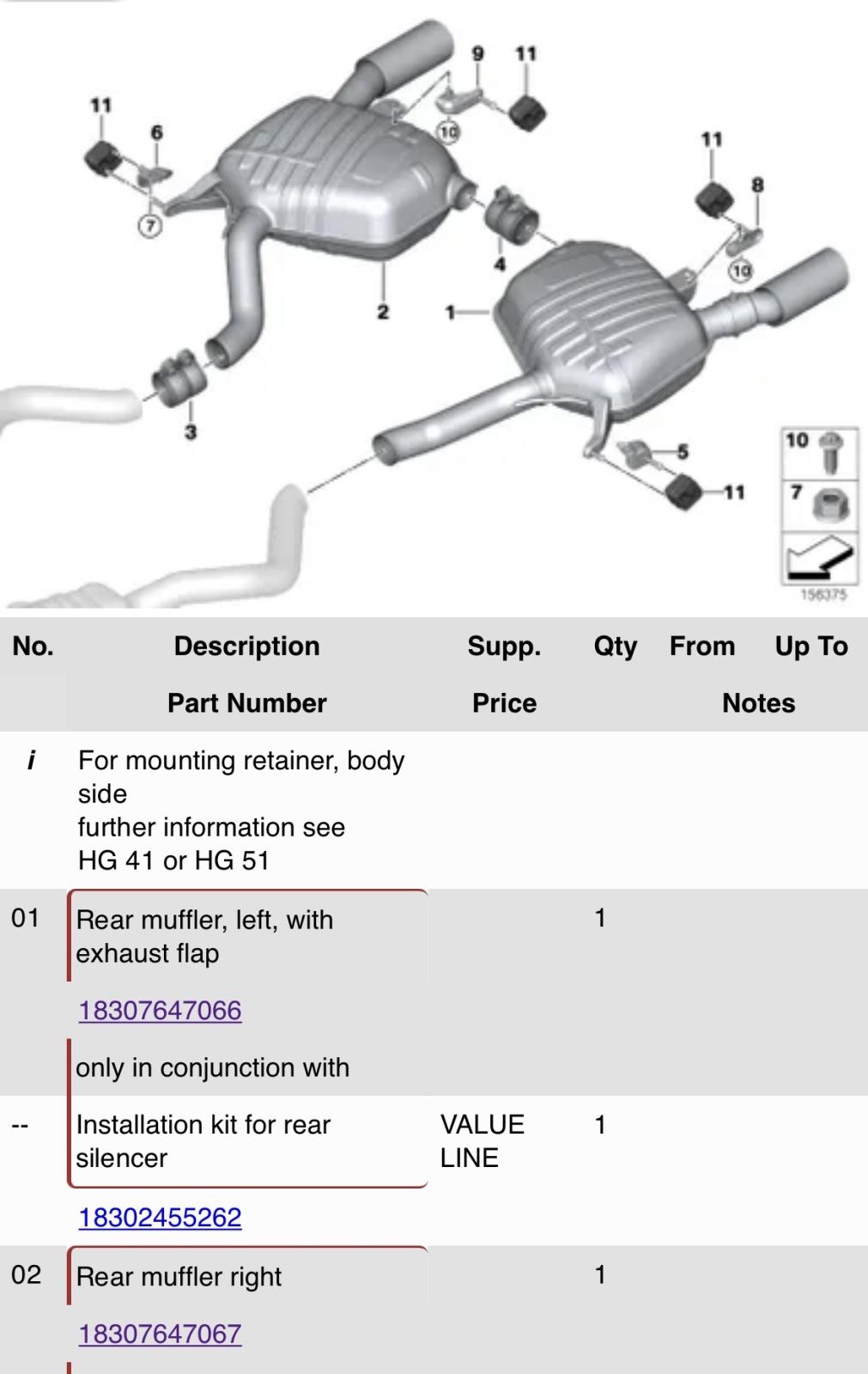 11
6
7
9
11
10
11
8
10
4
2
1
3
5
11
10
7
156375

| No. | Description | Supp. | Qty | From | Up To |
|---|---|---|---|---|---|
| | Part Number | Price | | Notes | |
| i | For mounting retainer, body side further information see HG 41 or HG 51 | | | | |
| 01 | Rear muffler, left, with exhaust flap | | 1 | | |
| | 18307647066 | | | | |
| | only in conjunction with | | | | |
| -- | Installation kit for rear silencer | VALUE LINE | 1 | | |
| | 18302455262 | | | | |
| 02 | Rear muffler right | | 1 | | |
| | 18307647067 | | | | |