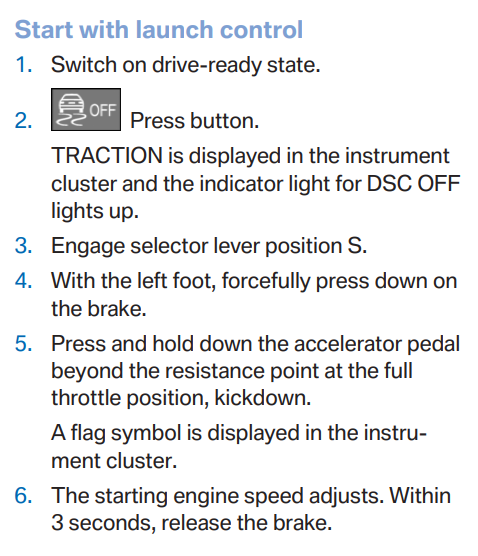 Start with launch control

1. Switch on drive-ready state.

2. OFF Press button.

TRACTION is displayed in the instrument cluster and the indicator light for DSC OFF lights up.

3. Engage selector lever position S.

4. With the left foot, forcefully press down on the brake.

5. Press and hold down the accelerator pedal beyond the resistance point at the full throttle position, kickdown.

A flag symbol is displayed in the instrument cluster.

6. The starting engine speed adjusts. Within 3 seconds, release the brake.