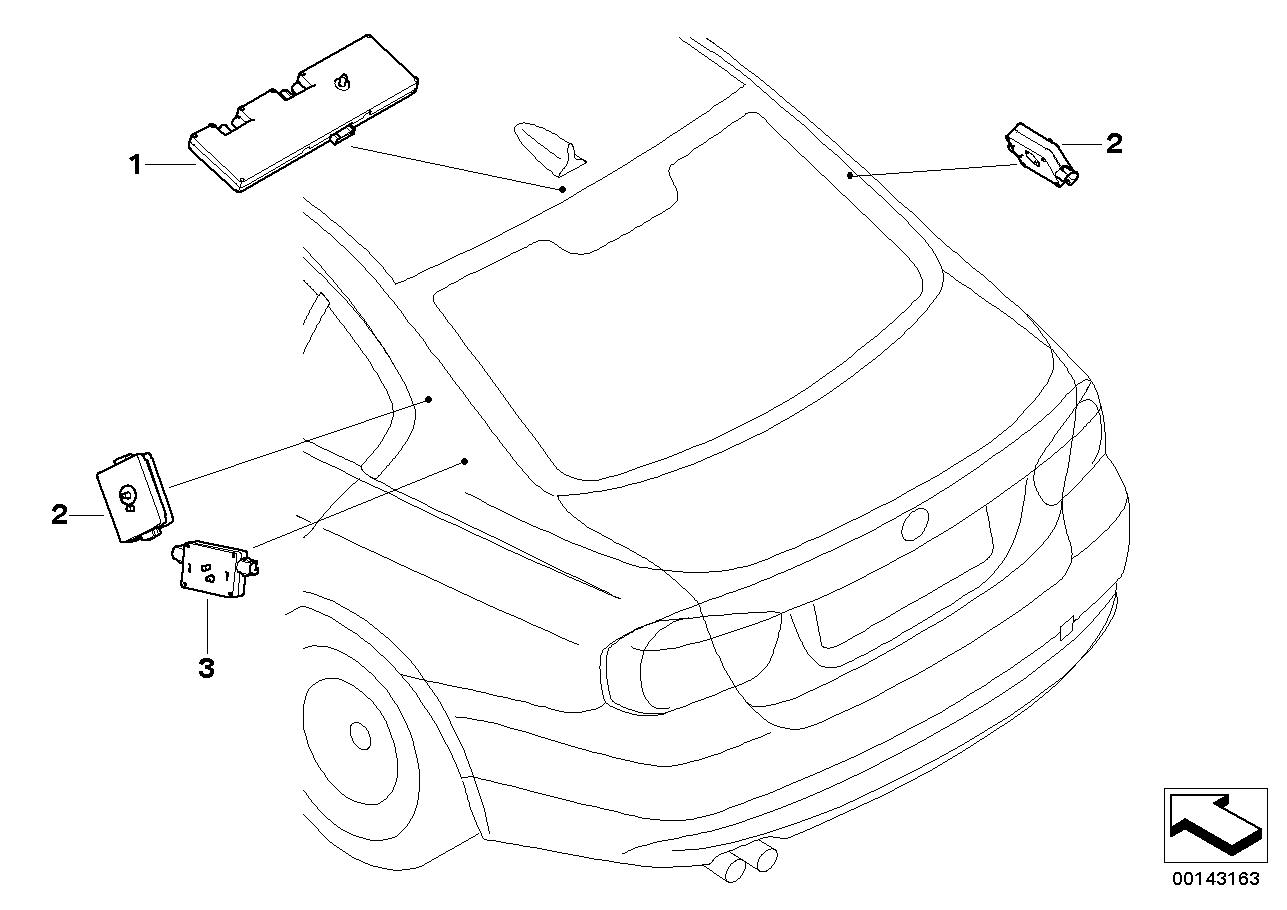 1
2
2
3
00143163